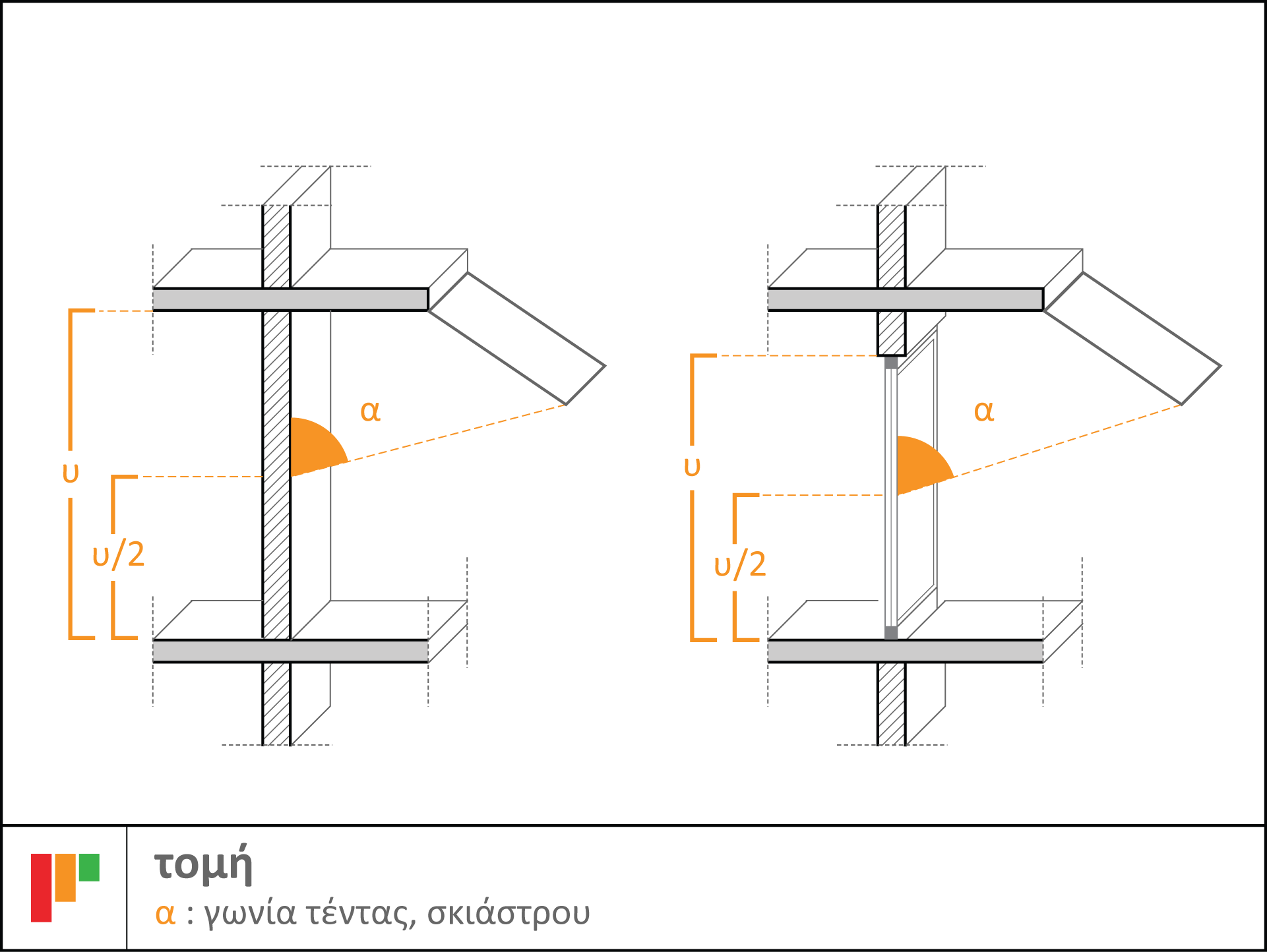 α
υ
υ/2
α
υ
υ/2

τομή
α : γωνία τέντας, σκιάστρου