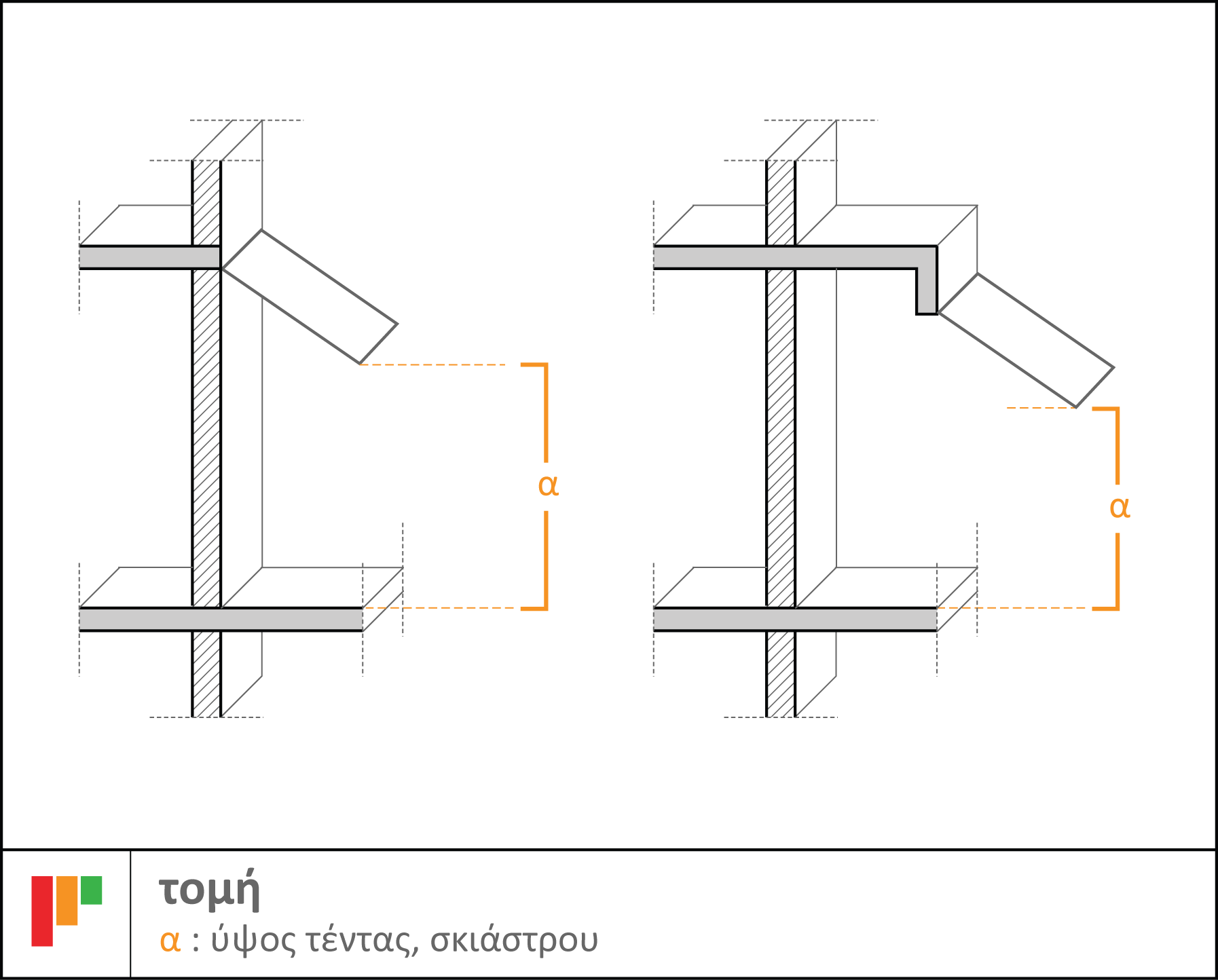 α

α

τομή

α : ύψος τέντας, σκιάστρου