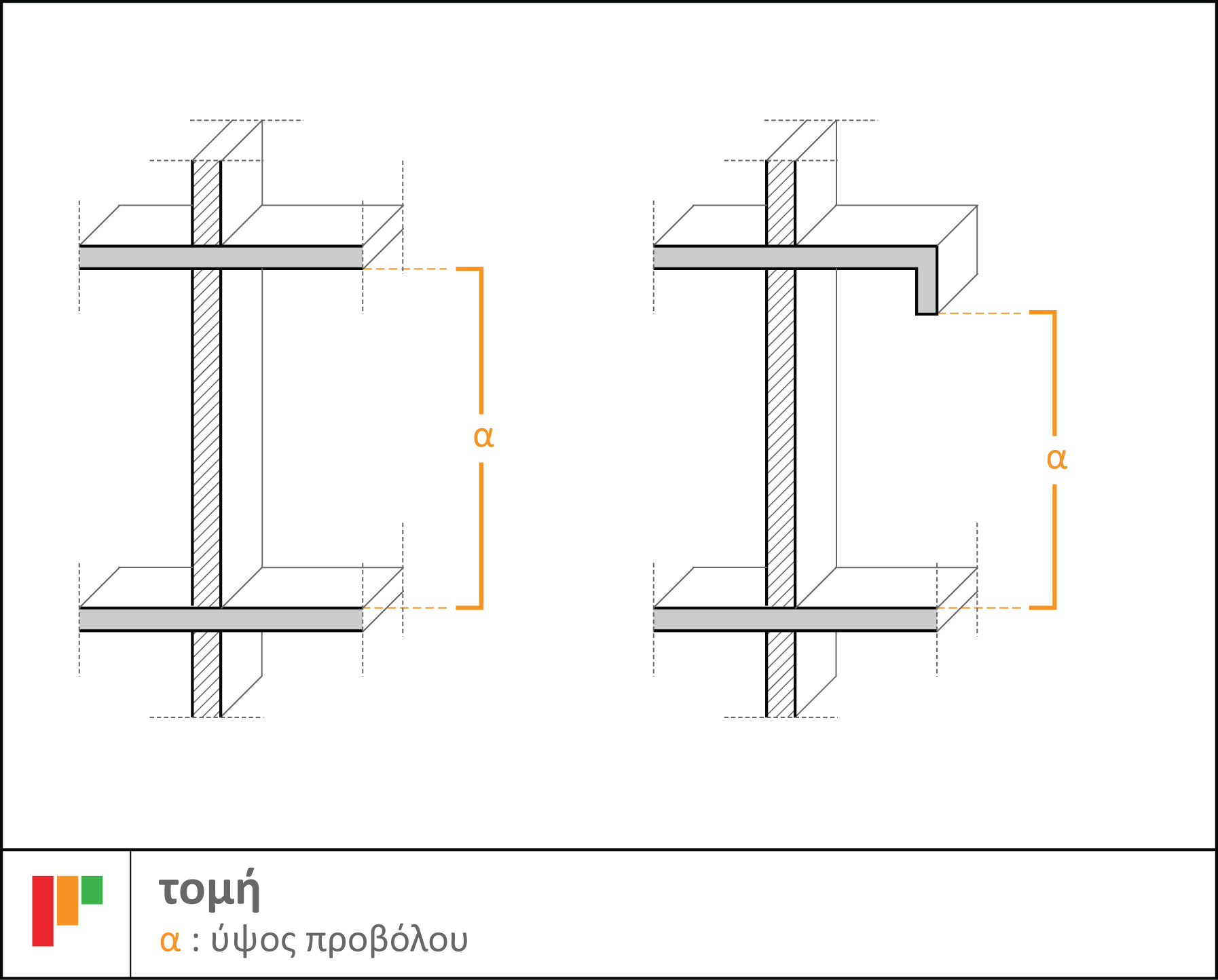 α

α

τομή
α : ύψος προβόλου